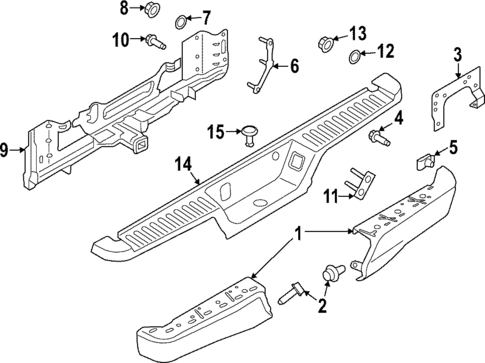 8
7
10
13
12
6
3
9
15
4
5
14
11
1
2