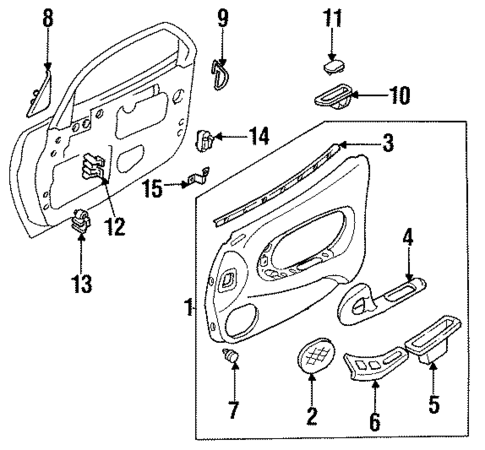 8
9
11
10
14
3
15
12
13
4
1
7
2
6
5