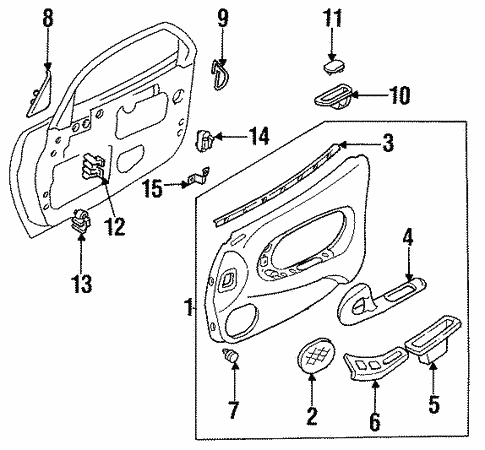 8
9
11
10
14
3
15
12
13
4
1
7
2
6
5