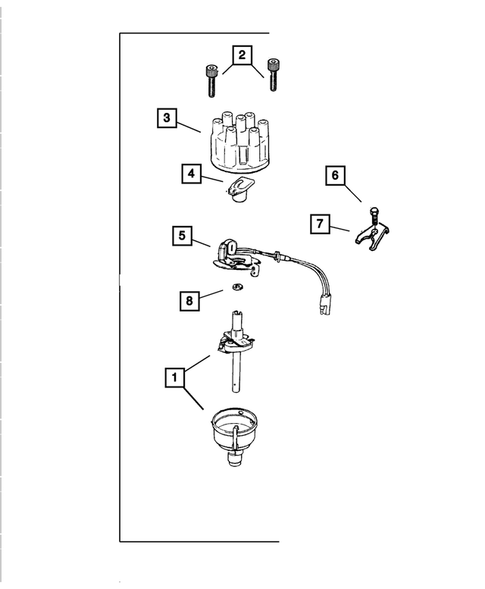 2
3
4
6
7
5
8
1