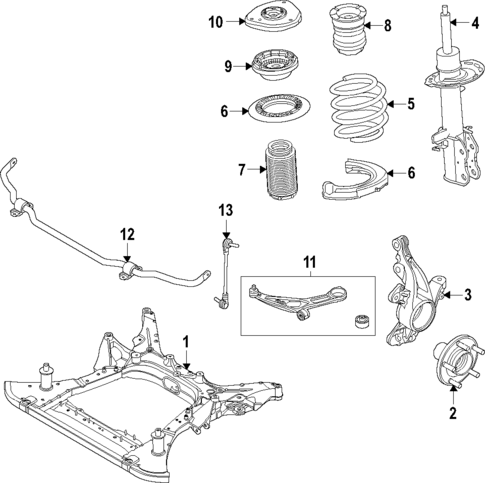 10
8
4
9
6
5
7
6
13
12
11
3
1
2