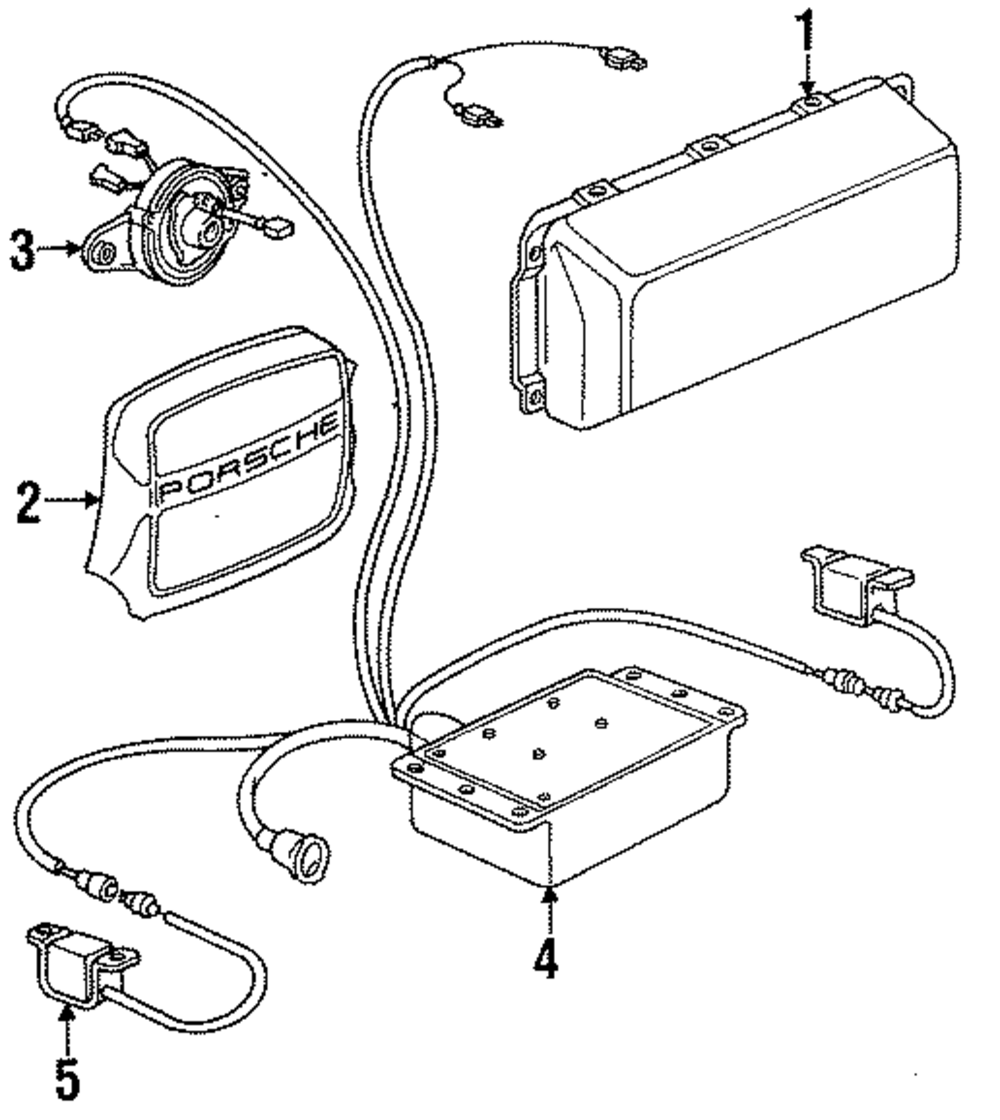 1
3
PORSCHE
2
4
5