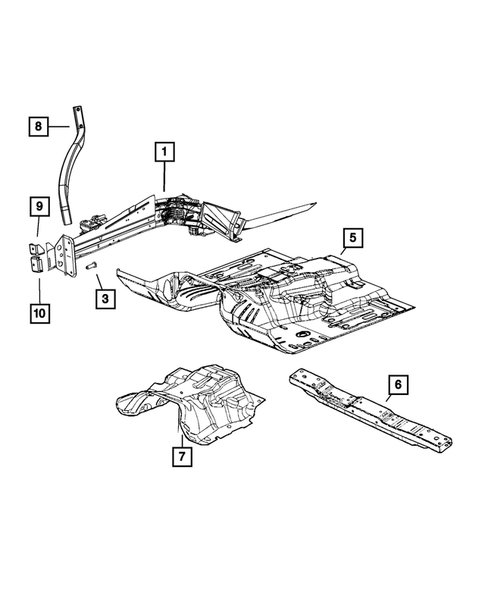 8
1
9
5
3
10
6
7