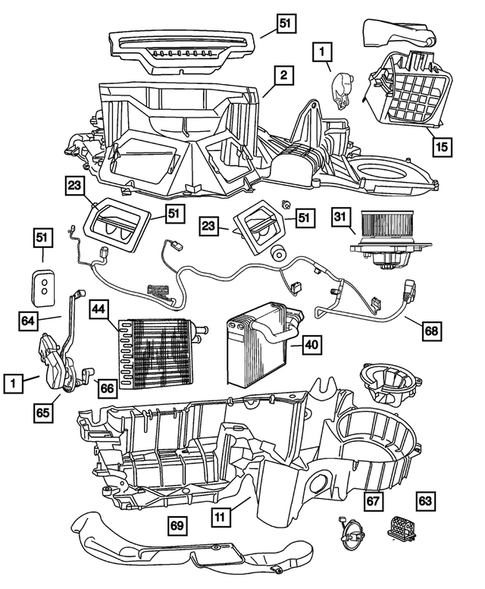 51
1
2
15
23
51
23
51
31
51
64
44
40
68
1
66
65
67
63
11
69