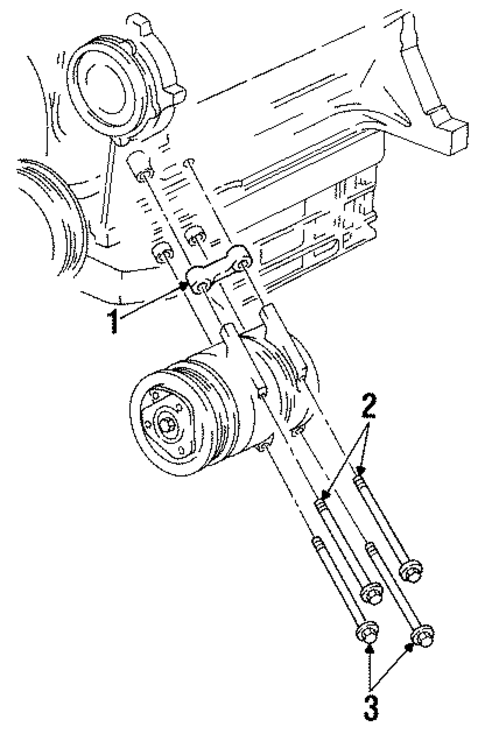 1
2
3