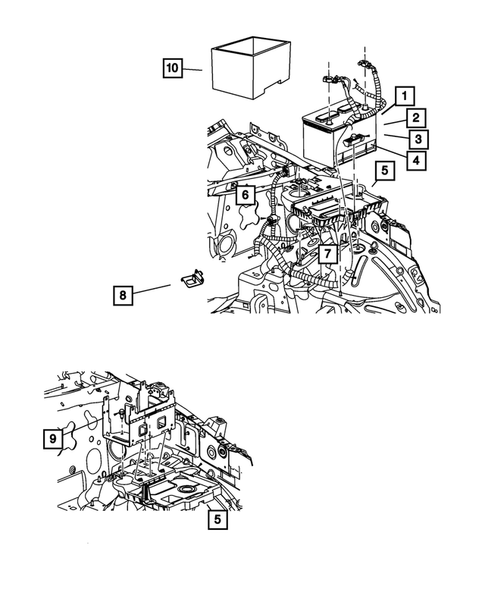 10
1
2
3
4
5
6
7
8
9
5