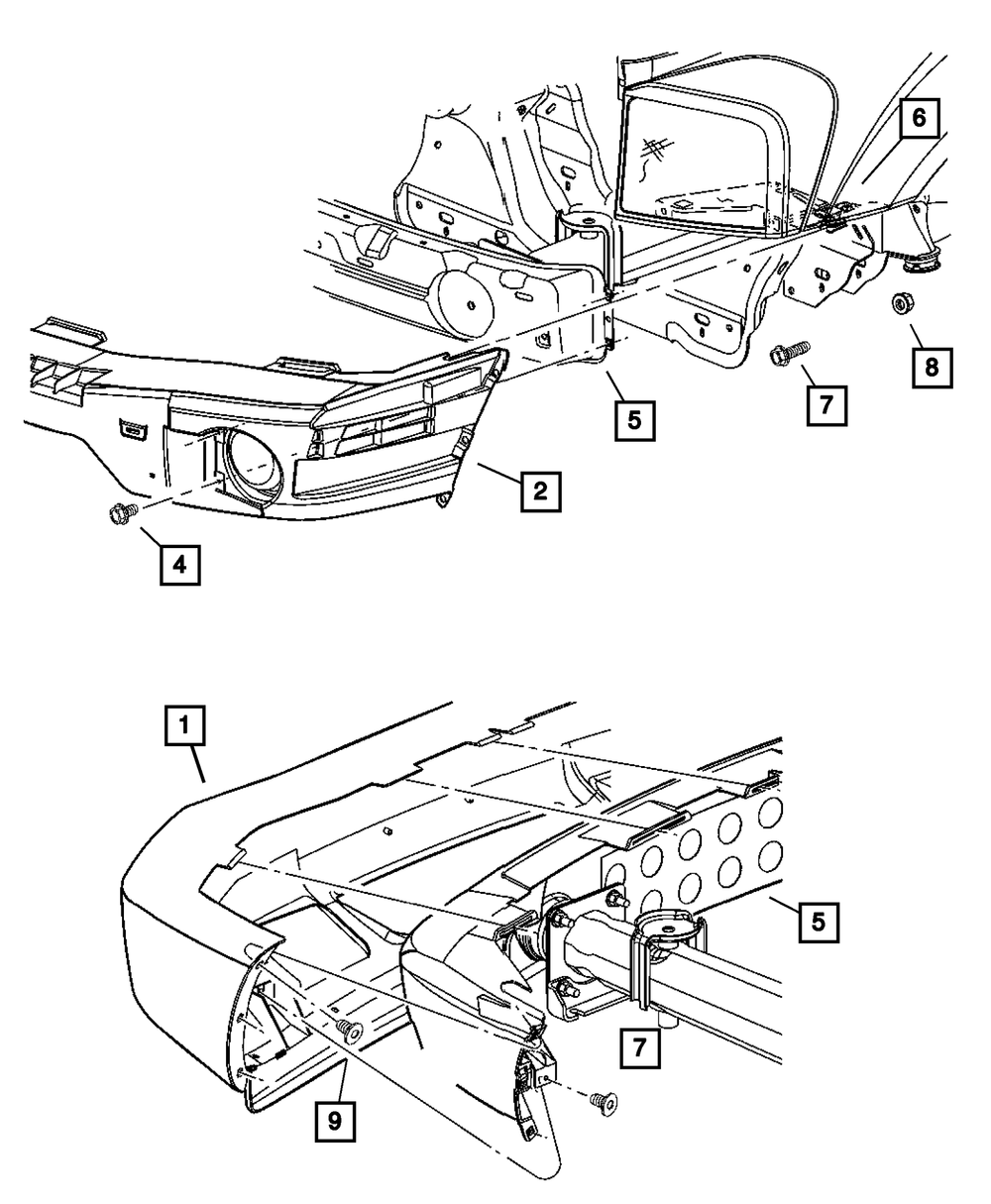 6
8
7
5
2
4
1
5
7
9