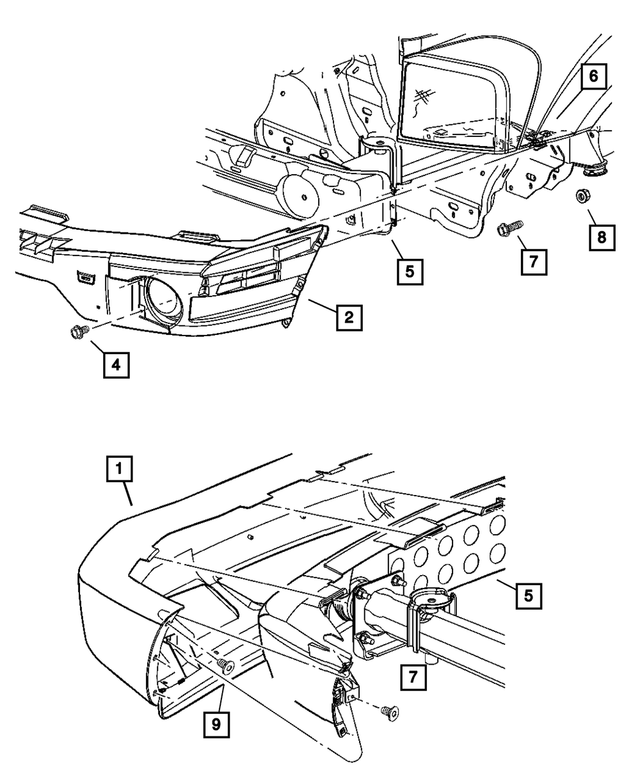 6

8

7

5

2

4

1

5

7

9