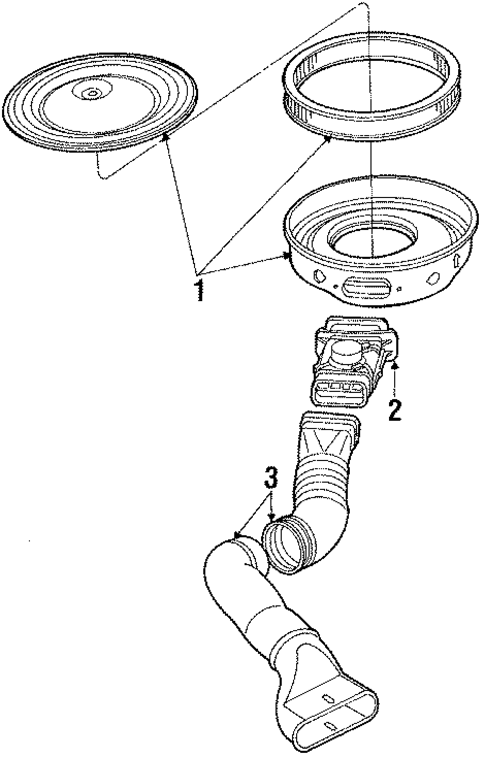 1

2

3