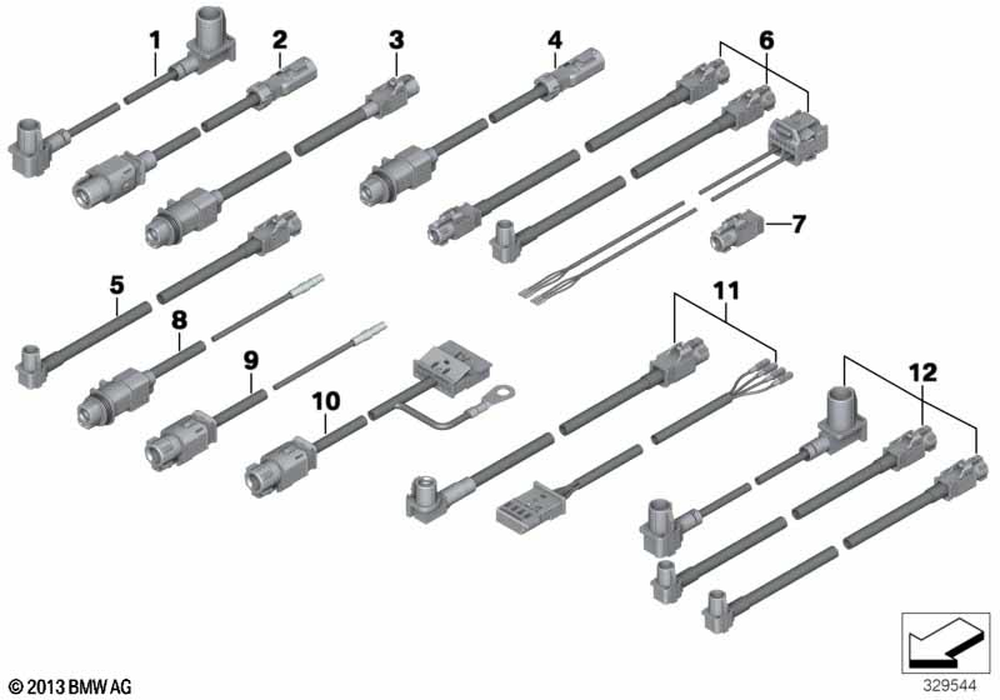 1
2
3
4
6
7
5
8
9
10
11
12
© 2013 BMW AG
329544