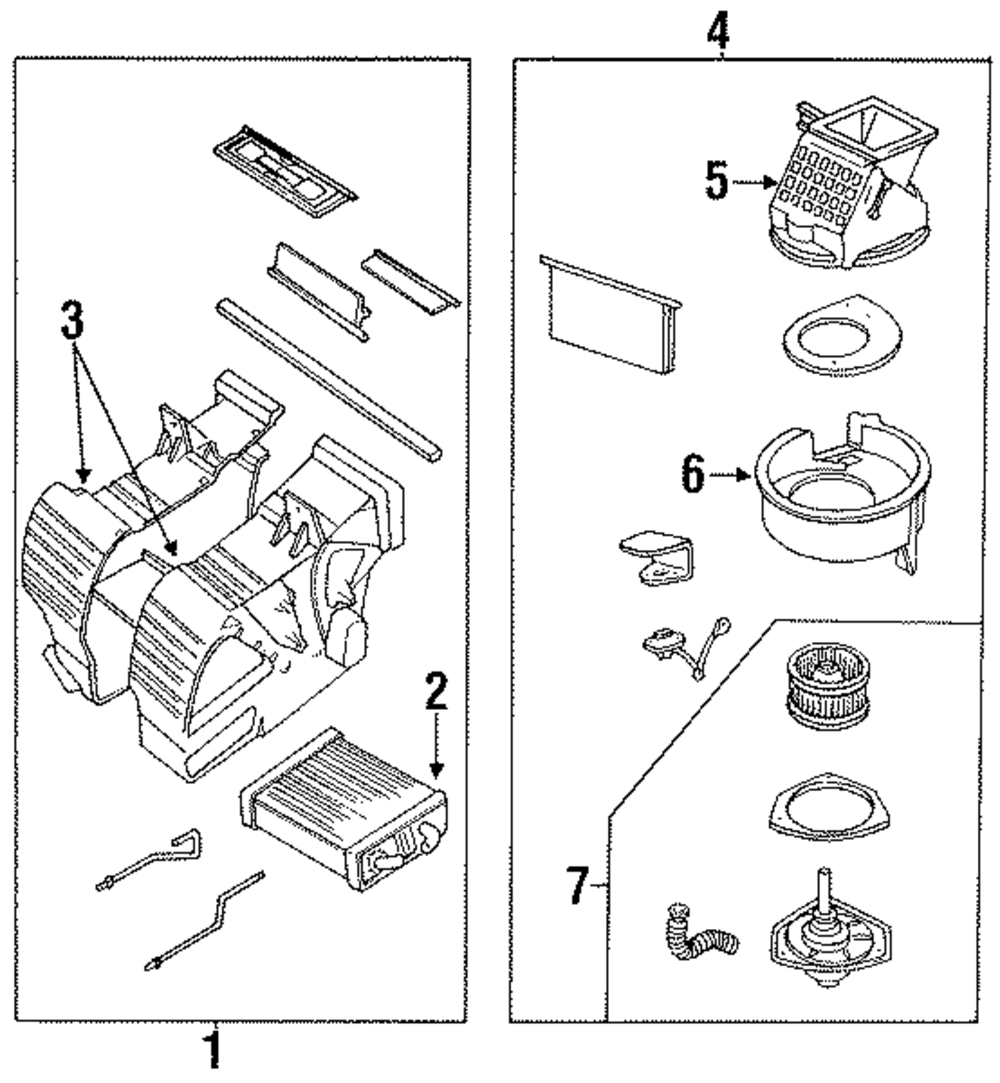 4
5
3
6
2
7
1