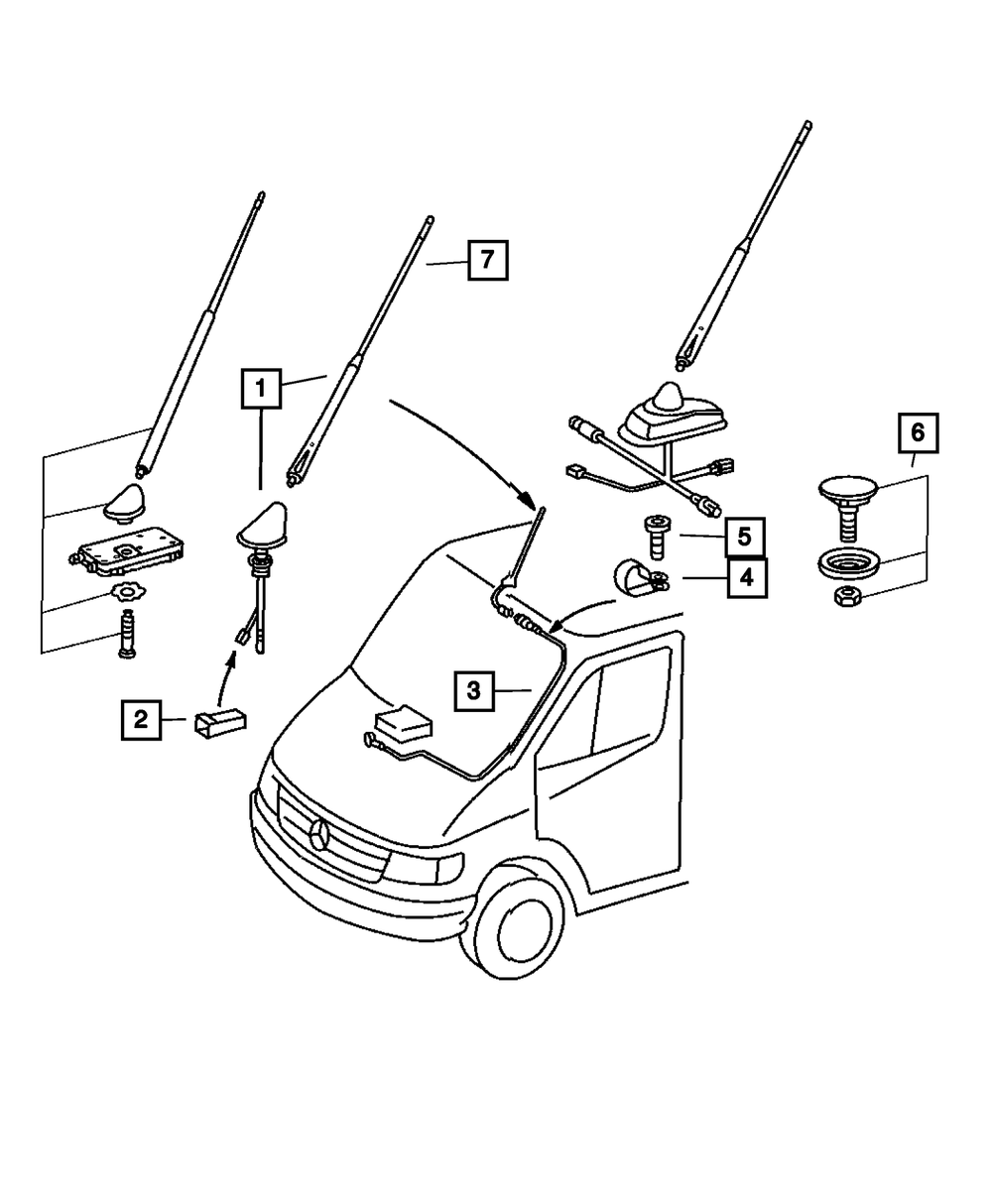 7
1
6
5
4
3
2