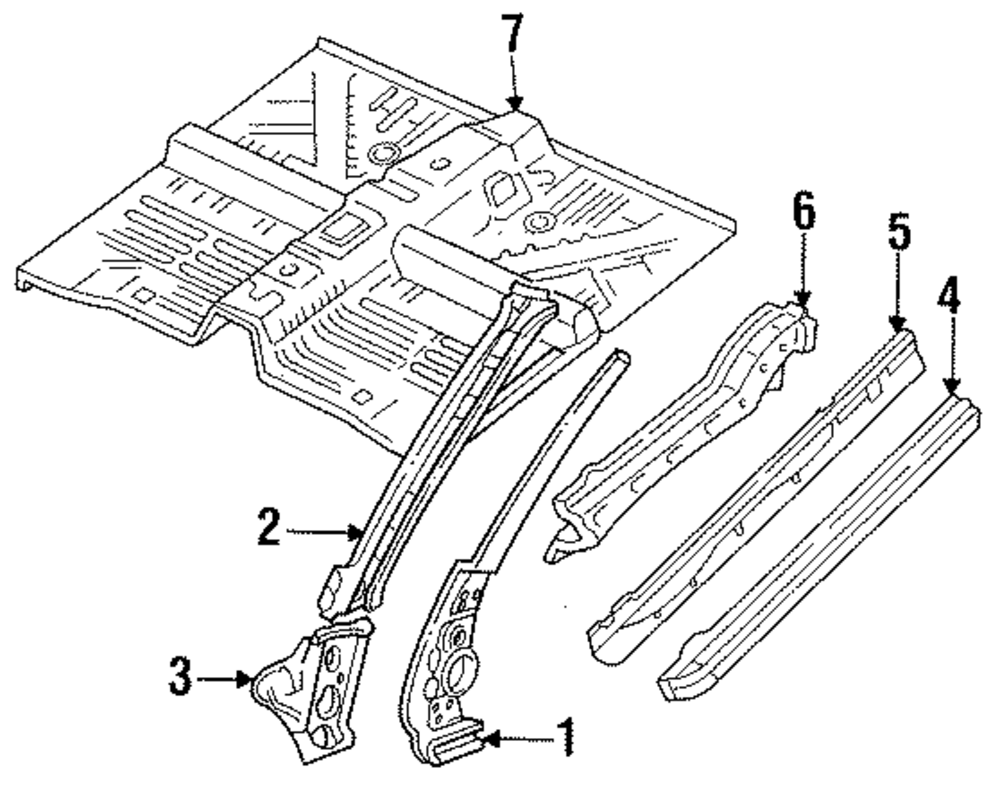 7
6
5
4
2
3
1