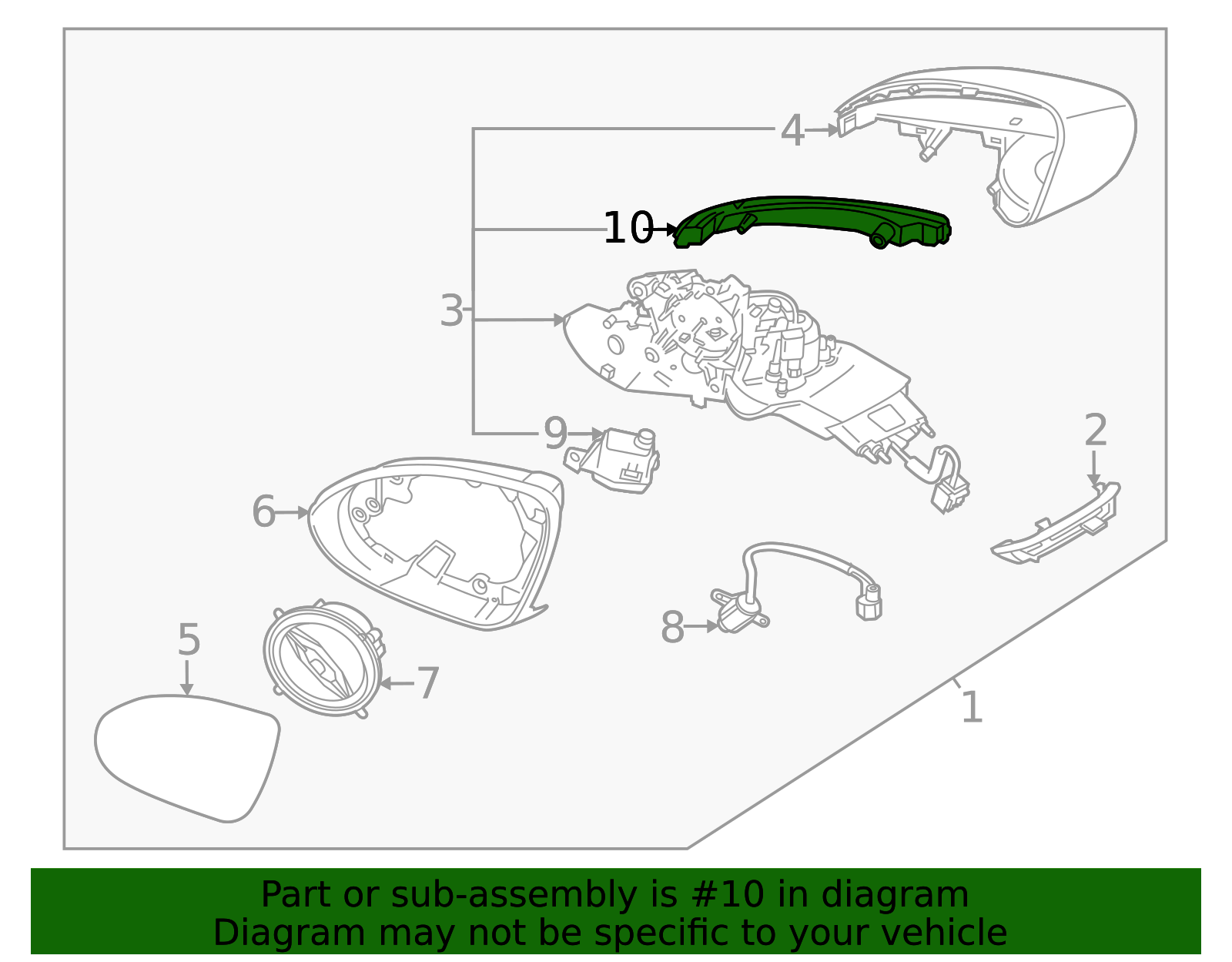 4
10
3
9
2
6
8
5
7
1

Part or sub-assembly is #10 in diagram
Diagram may not be specific to your vehicle