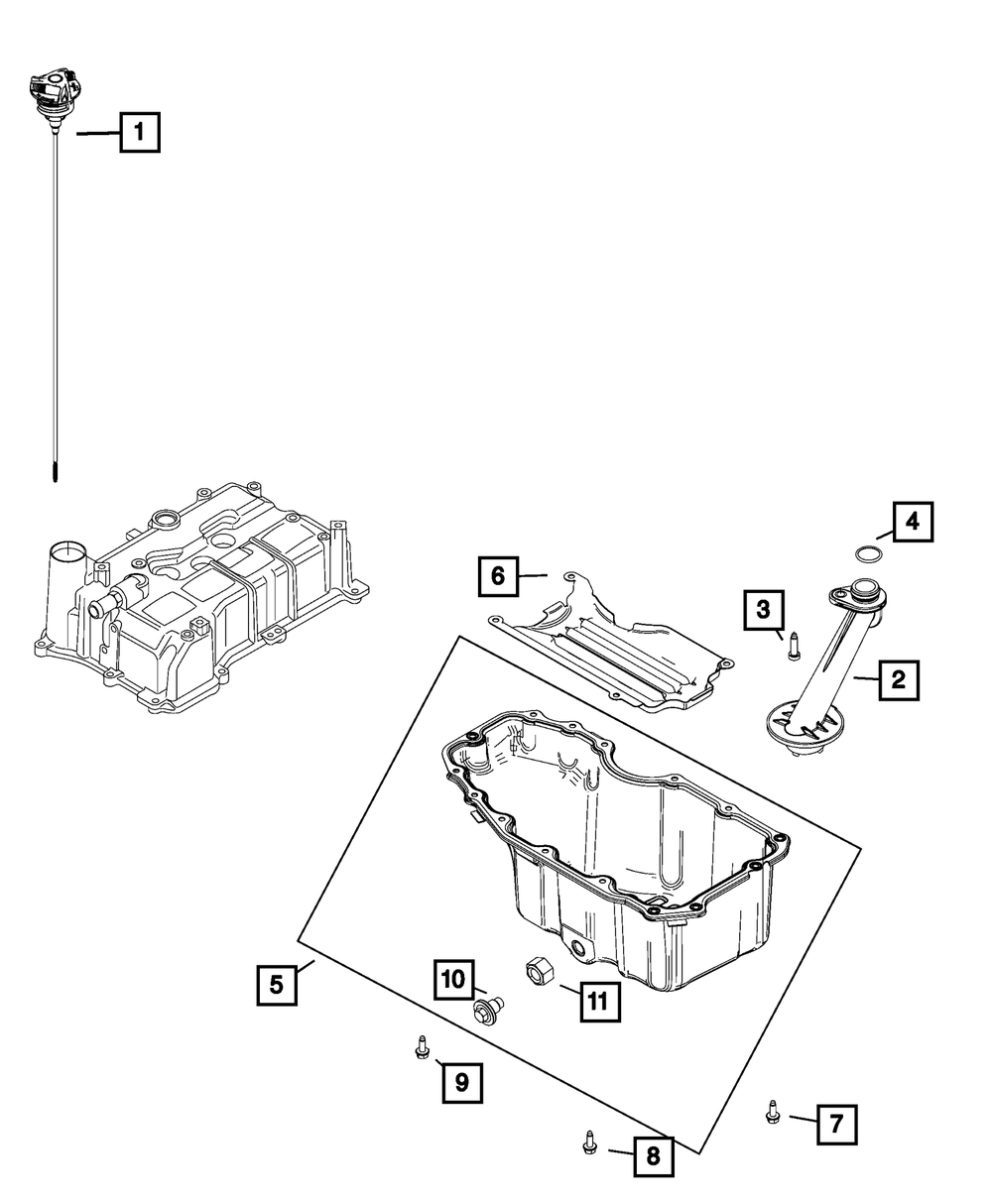 1
4
6
3
2
5
10
11
9
7
8