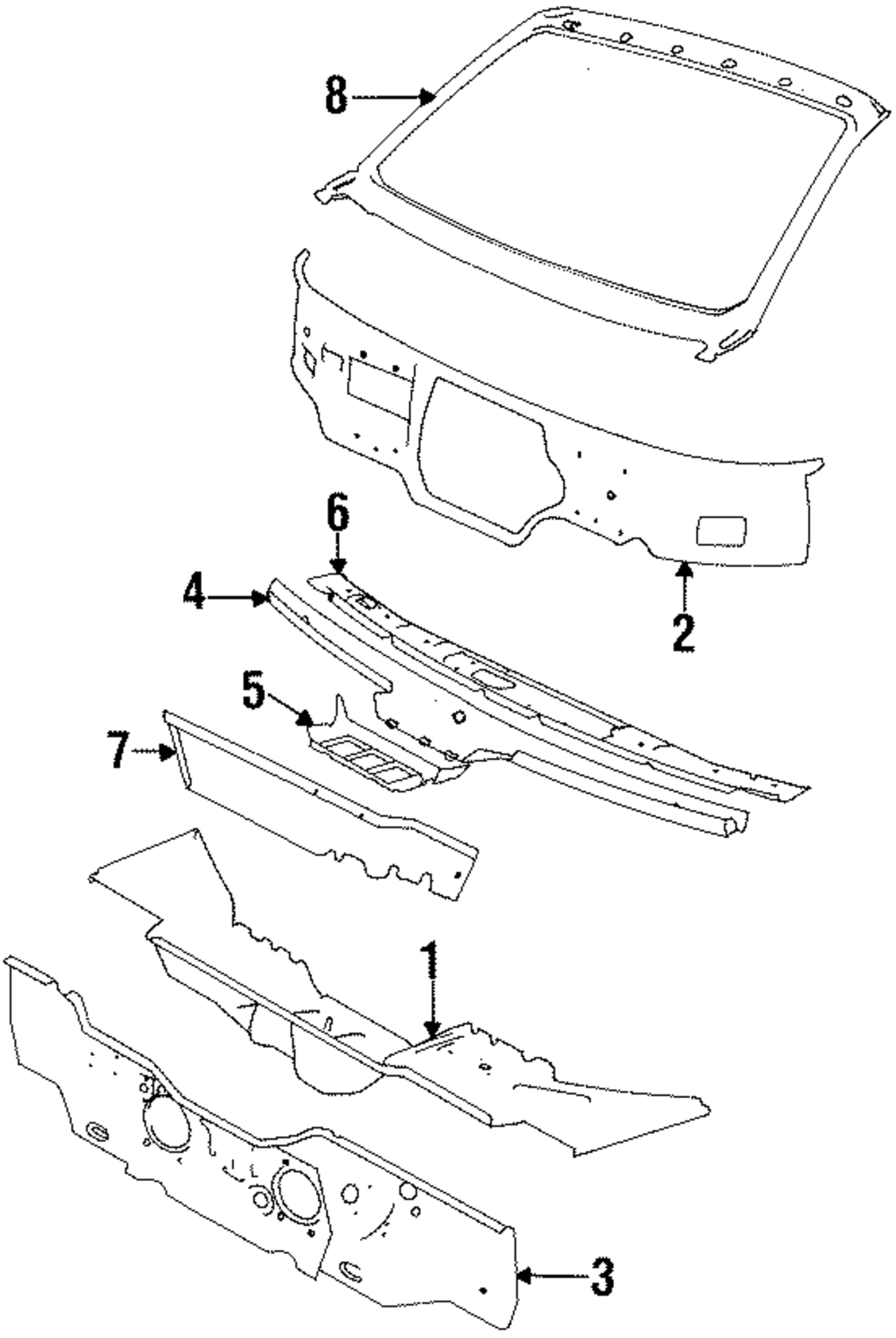 8
6
4
2
5
7
1
3