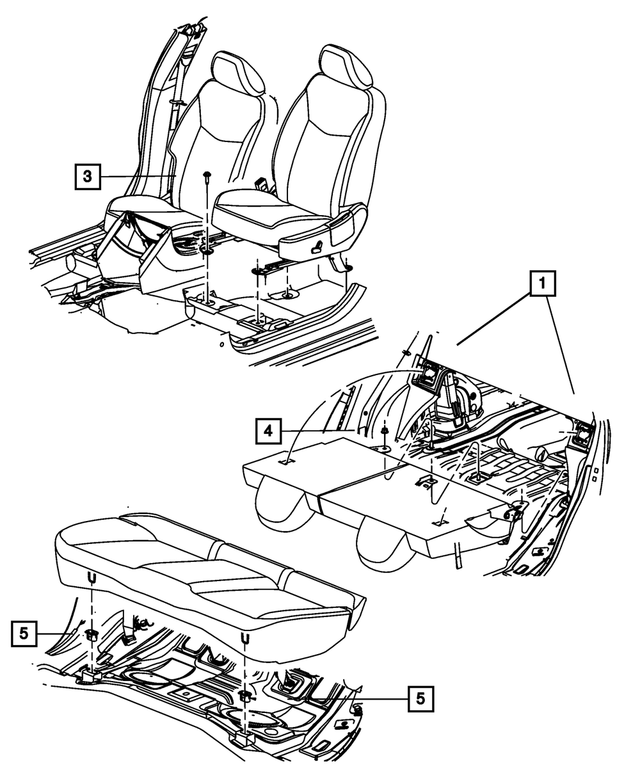 3

1

4

5

5