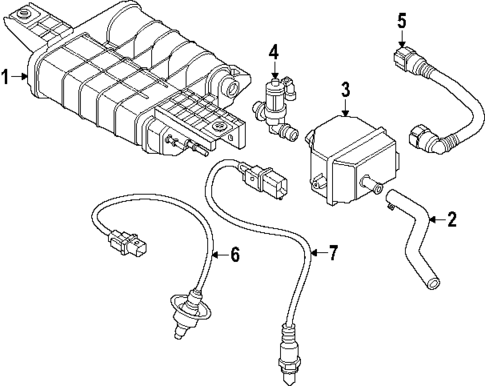 1
4
5
3
2
6
7