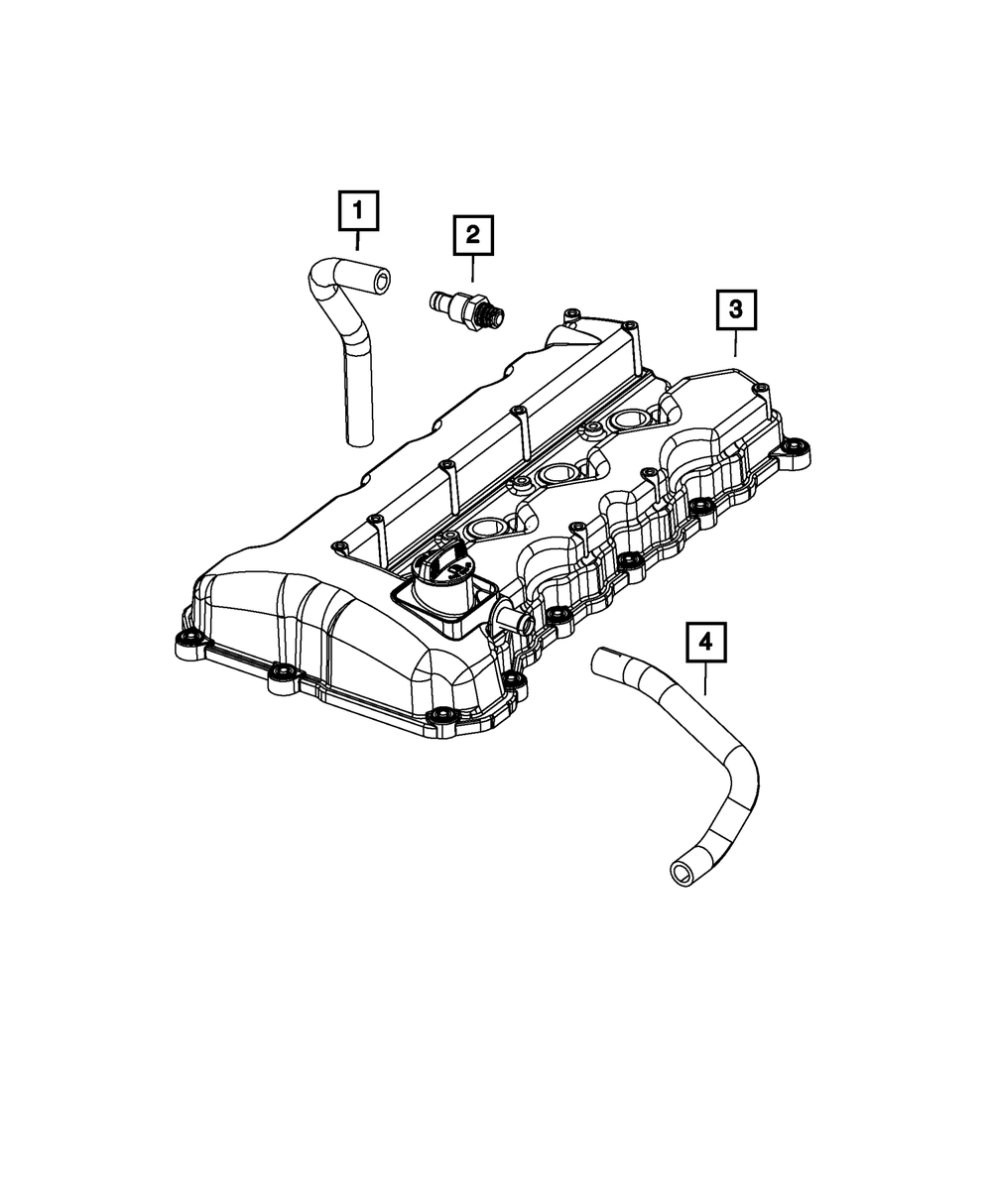 1
2
3
4