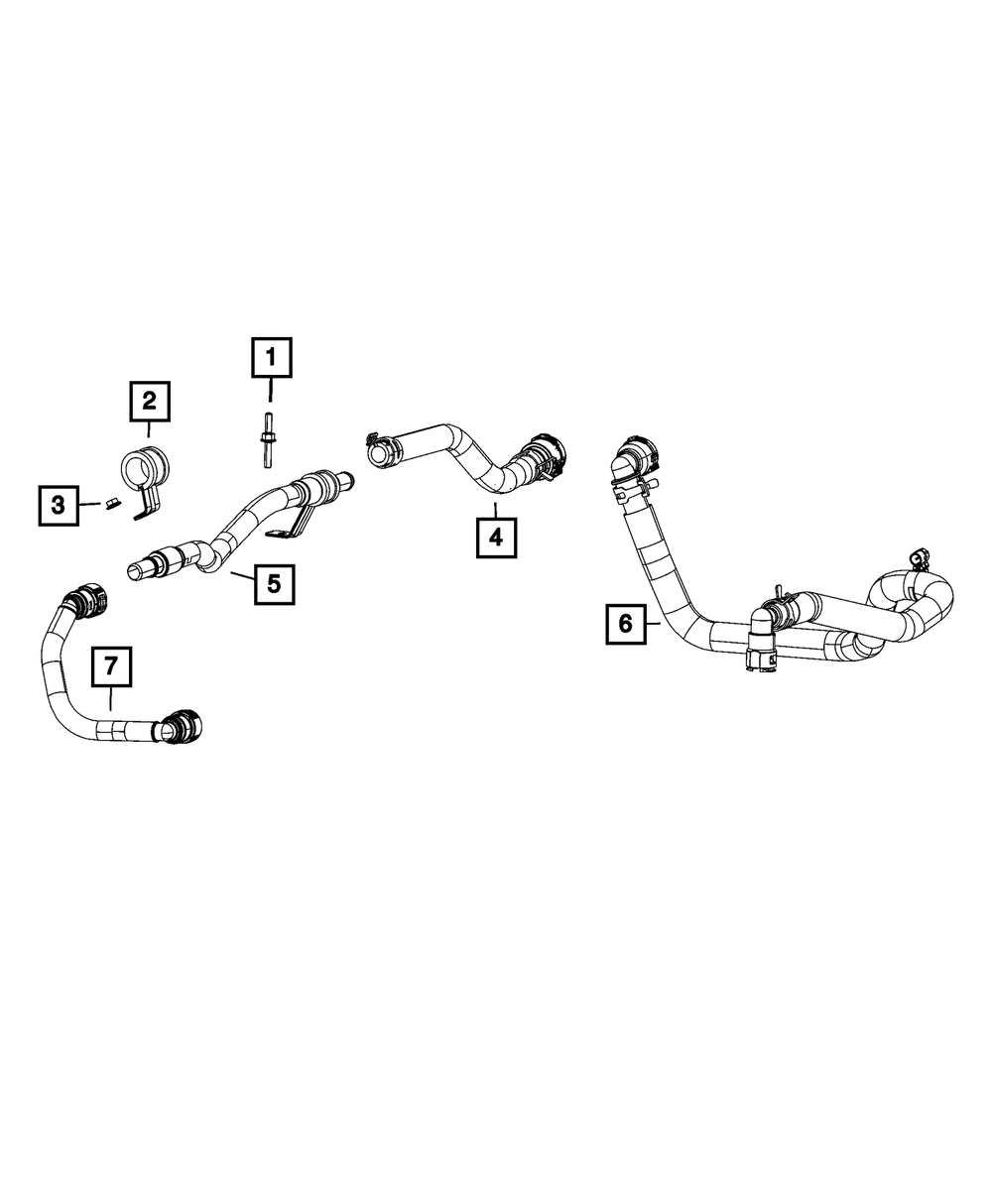 1
2
3
4
5
6
7