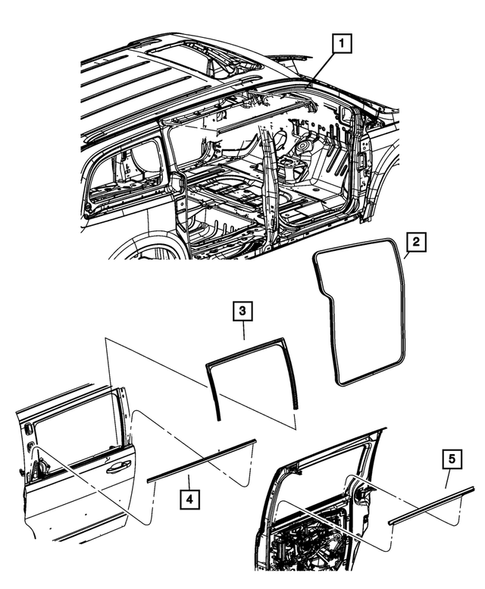 1
2
3
4
5