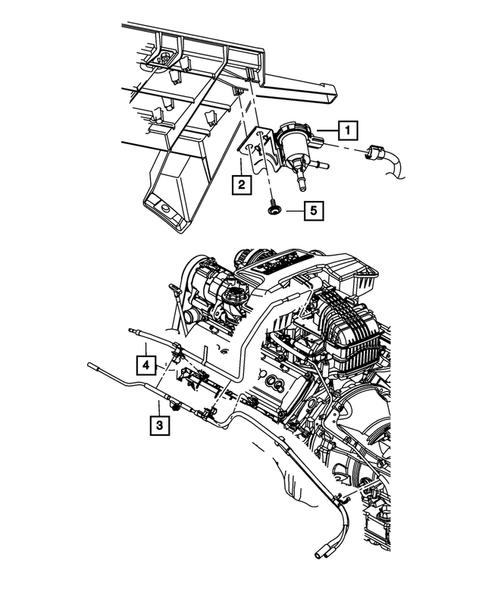 1
2
5
4
3