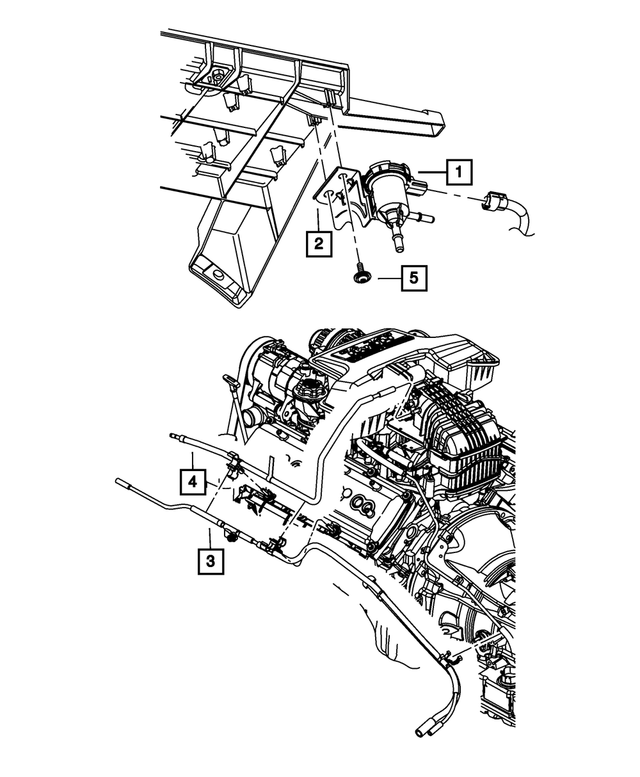 1
2
5
4
3