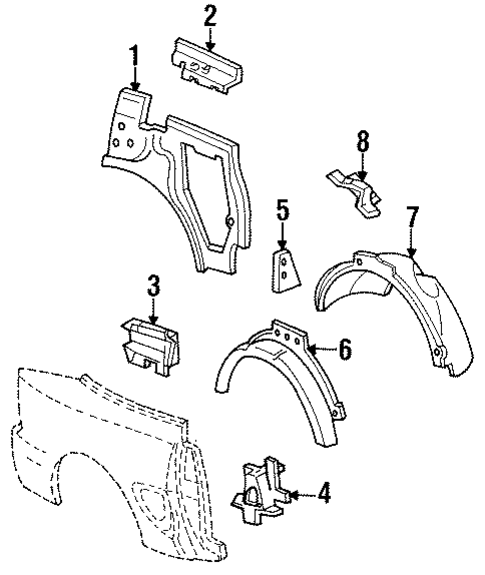 2
1
8
5
7
3
6
4