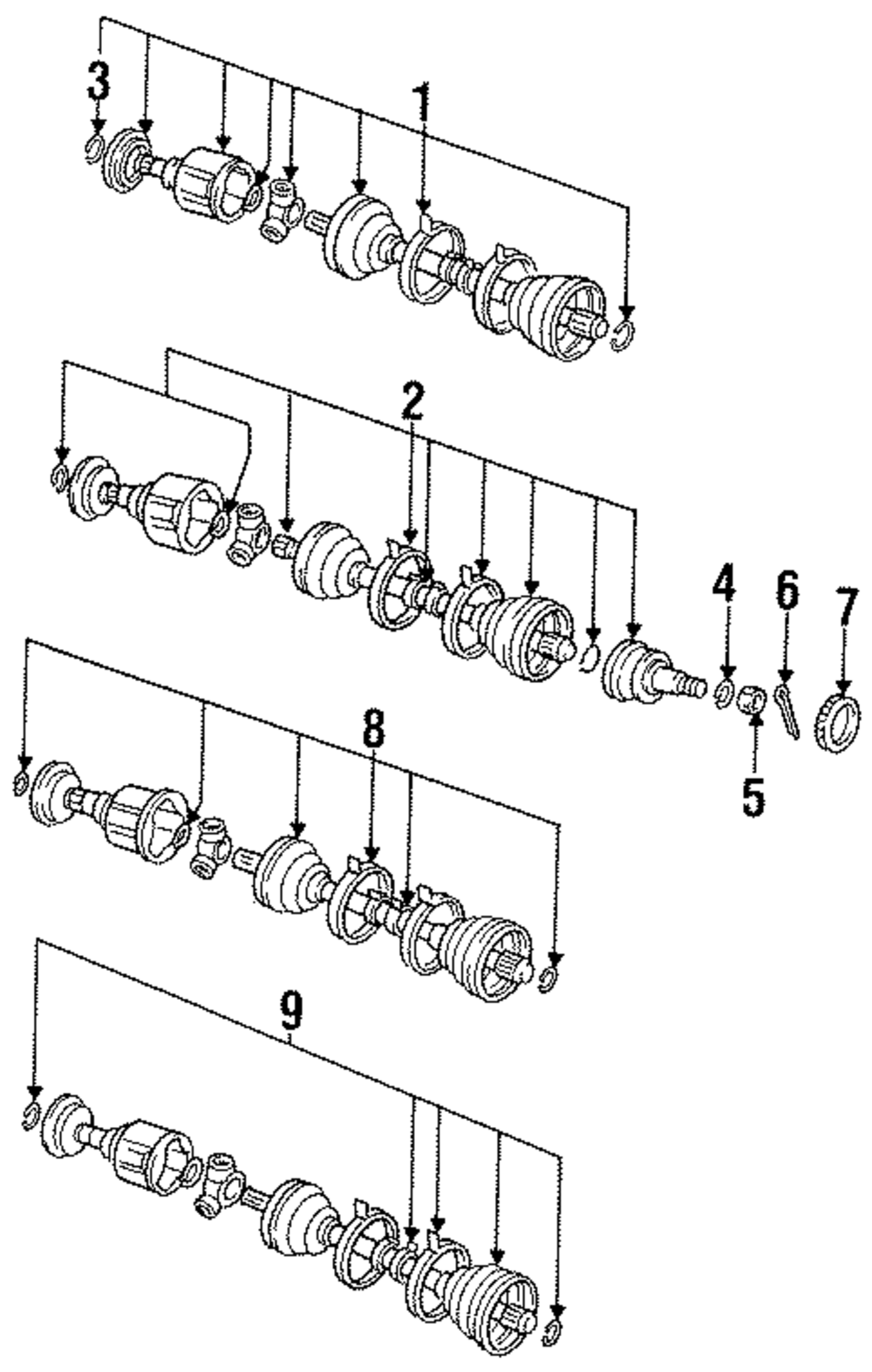 3
1
2
4
6
7
5
8
9