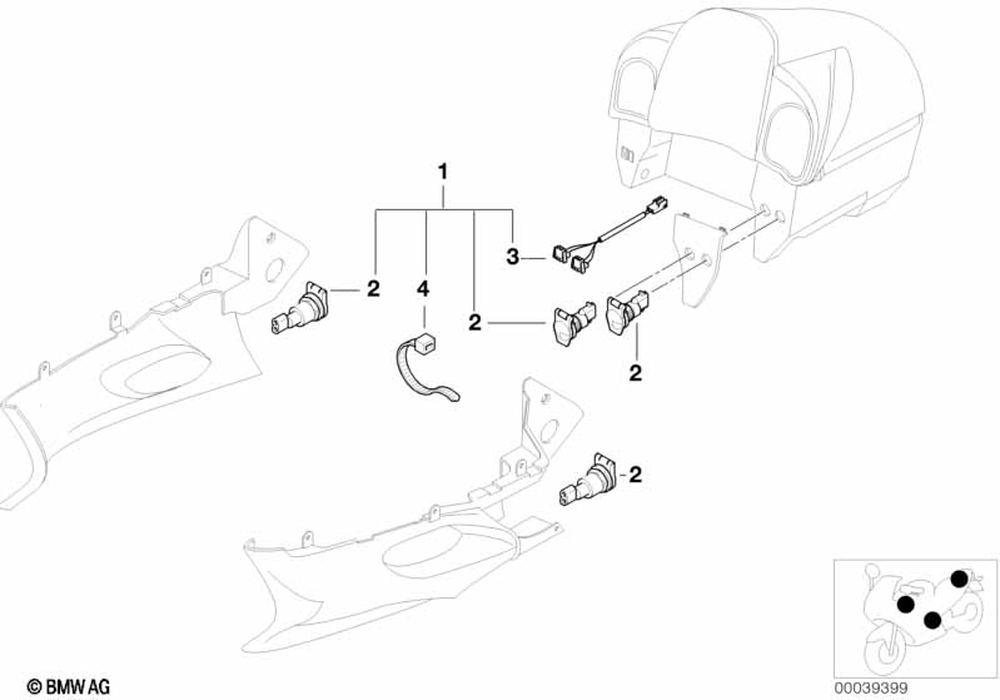 1
3
2
4
2
2
2
© BMW AG
00039399