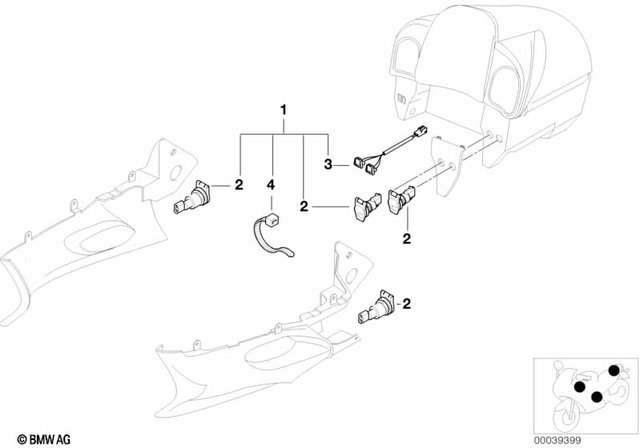 1
3
2
4
2
2
2
© BMW AG
00039399