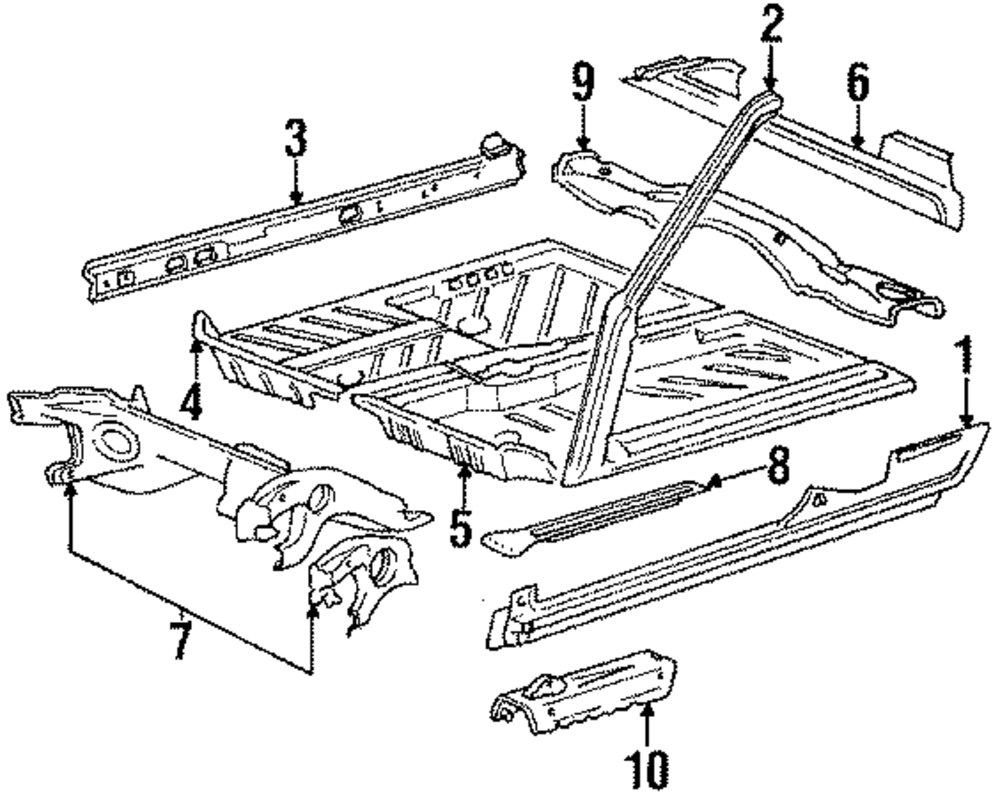 2
9
6
3
1
4
8
5
7
10