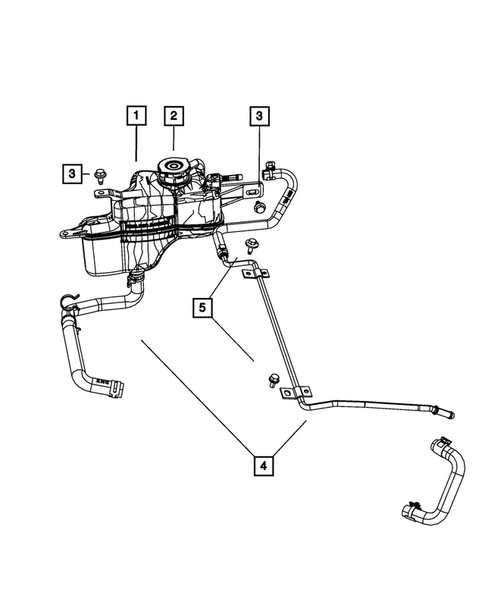 1
2
3
3
5
4