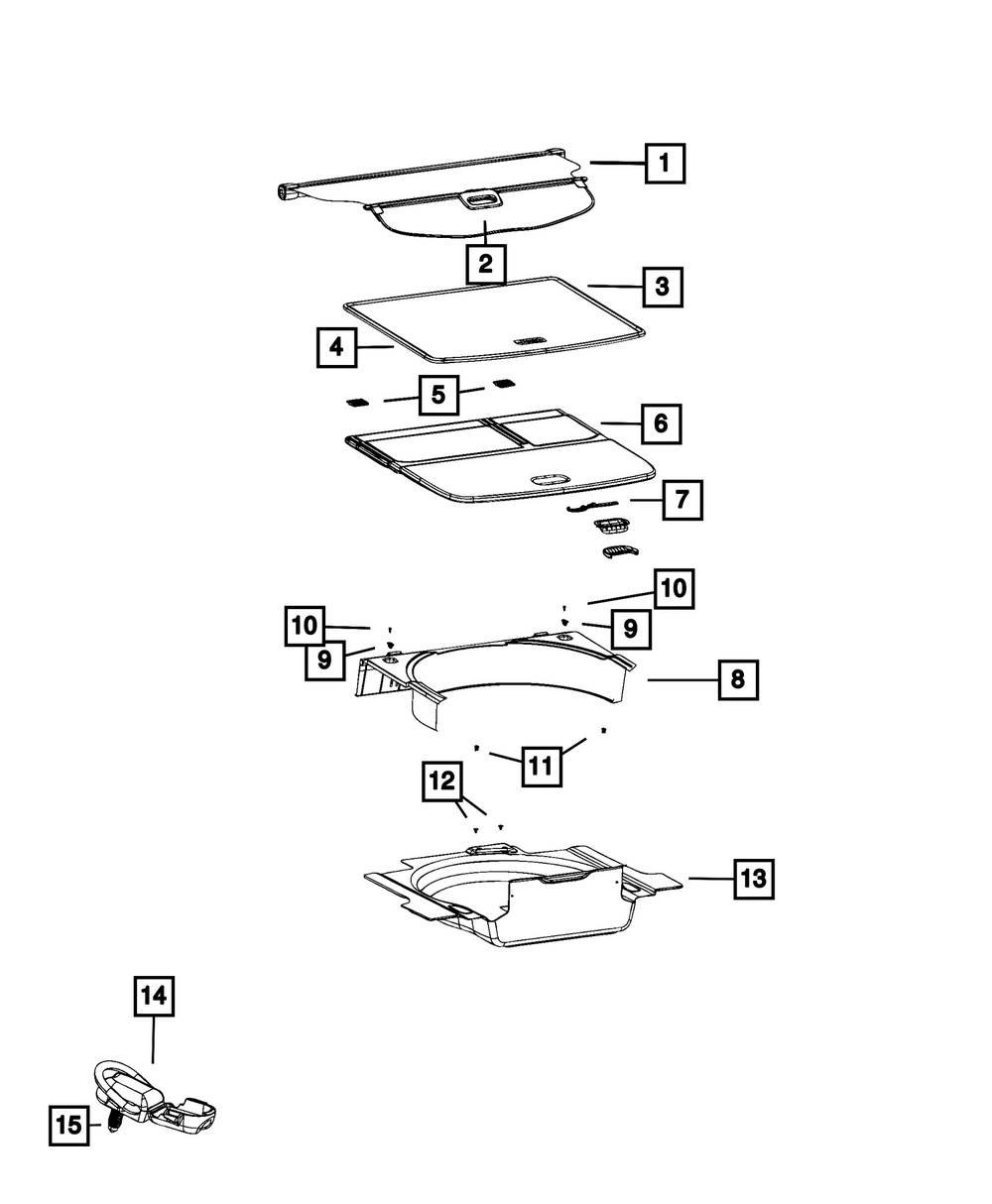 1
2
3
4
5
6
7
10
10
9
9
8
11
12
13
14
15