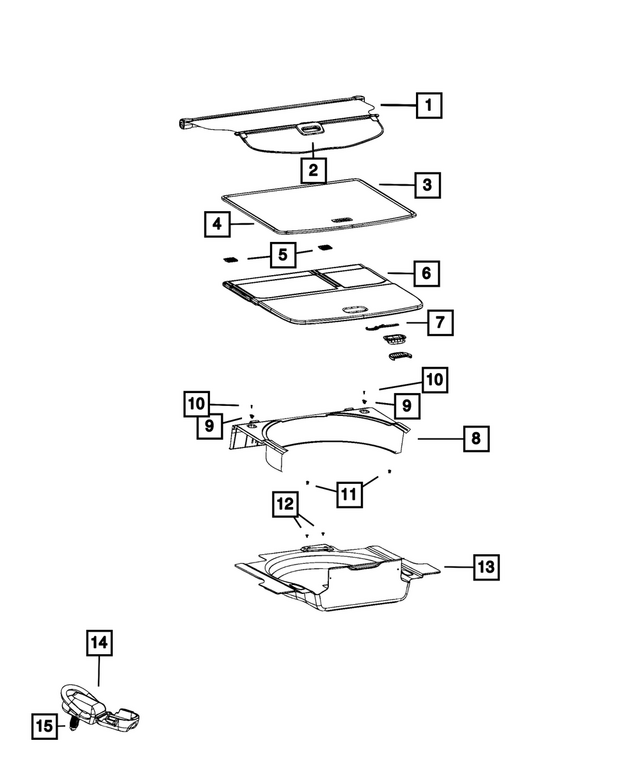 1
2
3
4
5
6
7
10
10
9
9
8
11
12
13
14
15