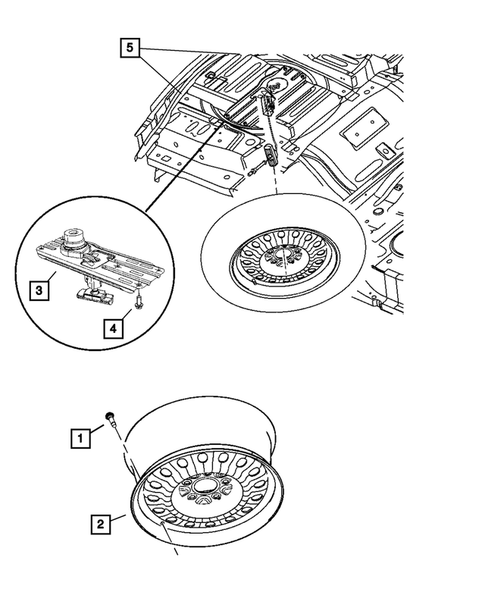 5
3
4
1
2