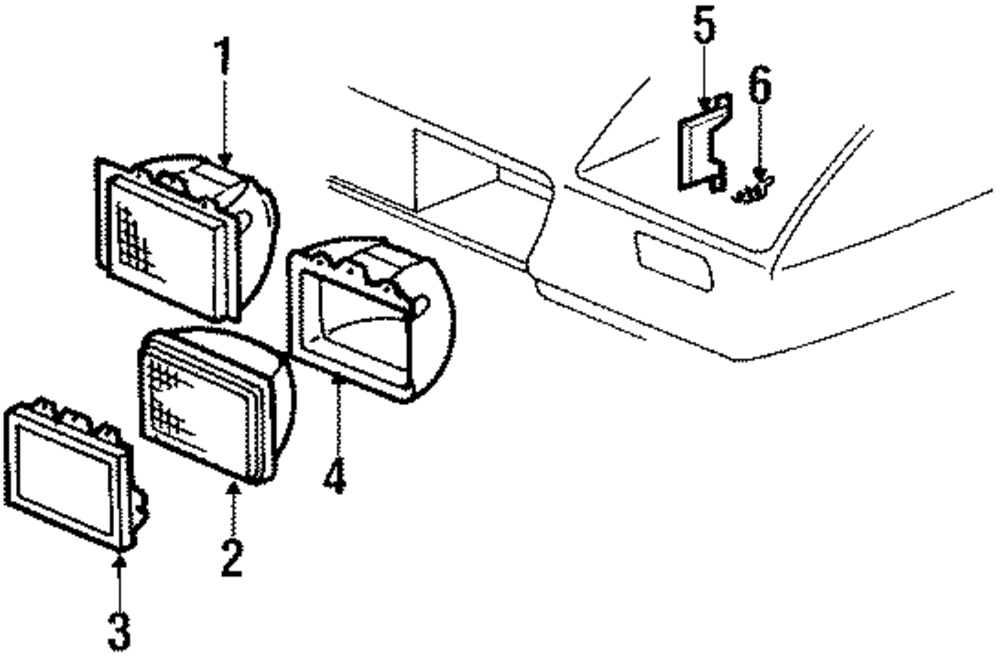 1
5
6
4
2
3