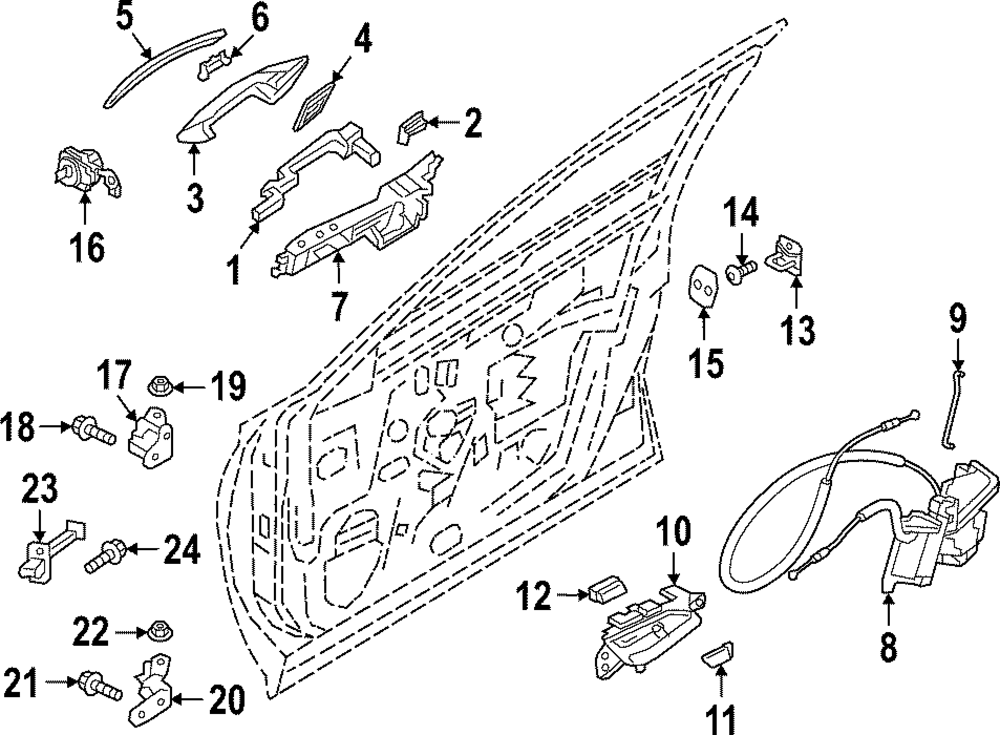 5
6
4
2
3
16
1
7
14
13
15
9
17
19
18
23
24
10
12
8
22
21
20
11