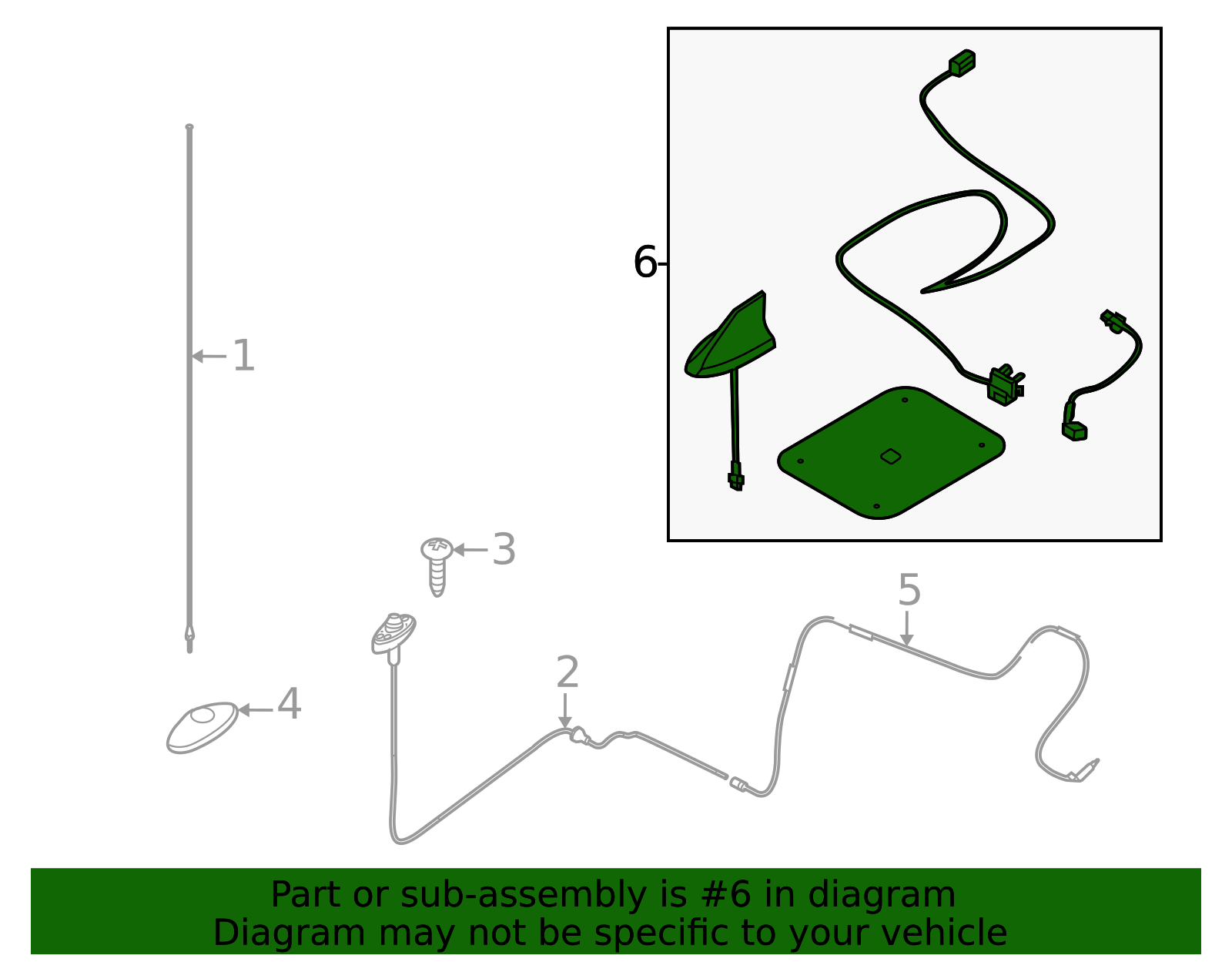 6
1
3
5
2
4
Part or sub-assembly is #6 in diagram
Diagram may not be specific to your vehicle