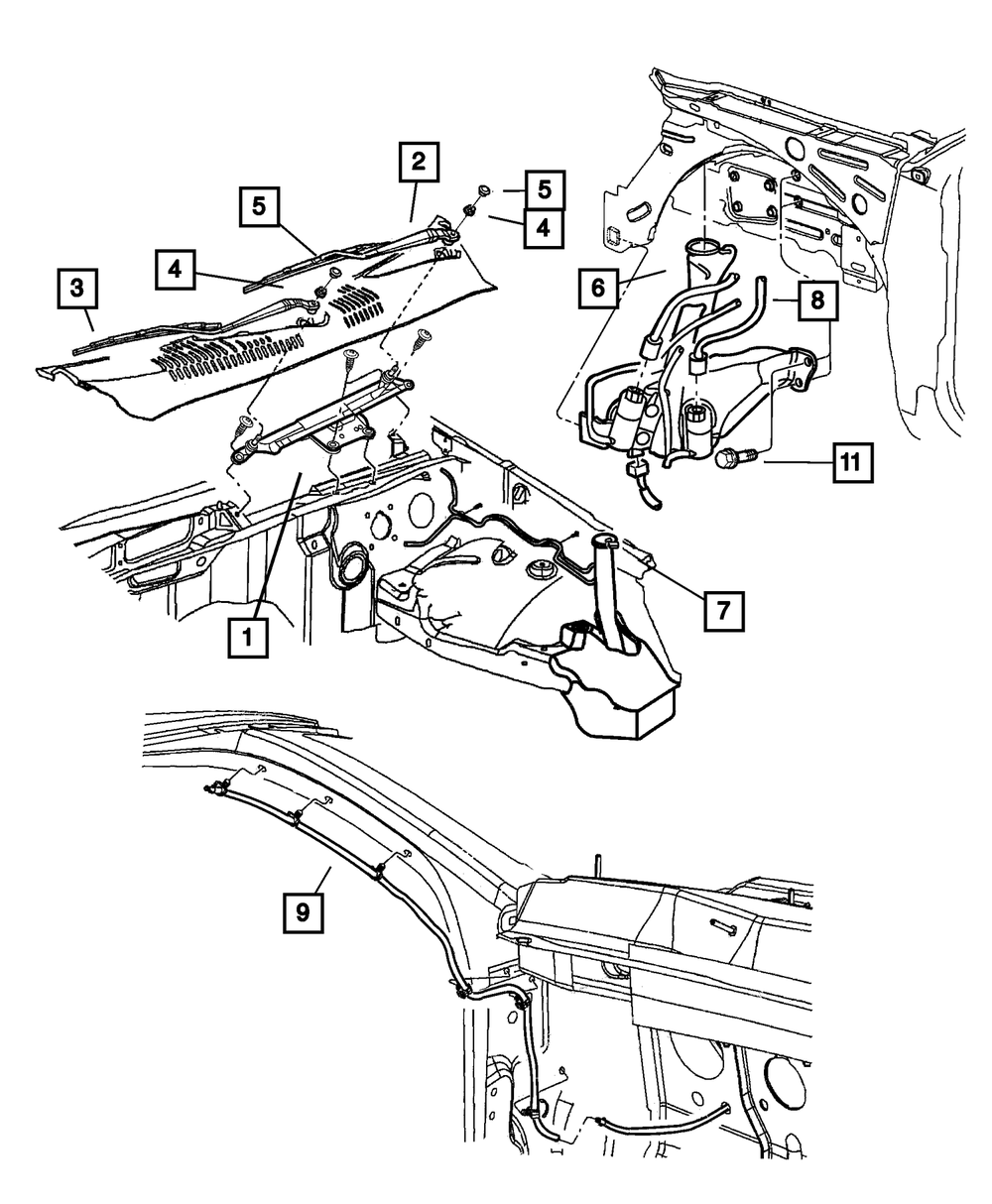 2
5
5
4
4
3
6
8
11
1
7
9