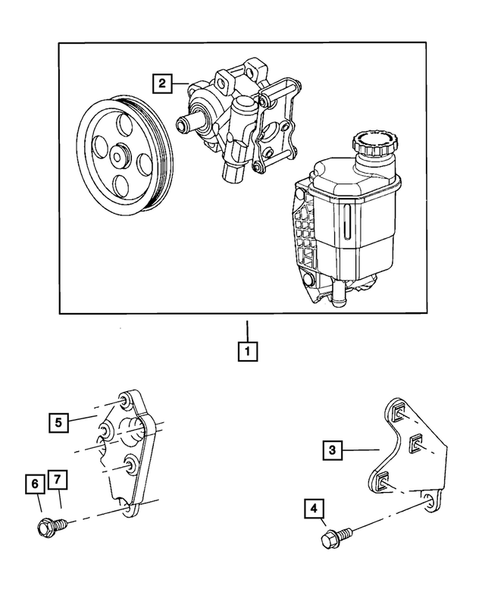 2
1
5
3
6
7
4