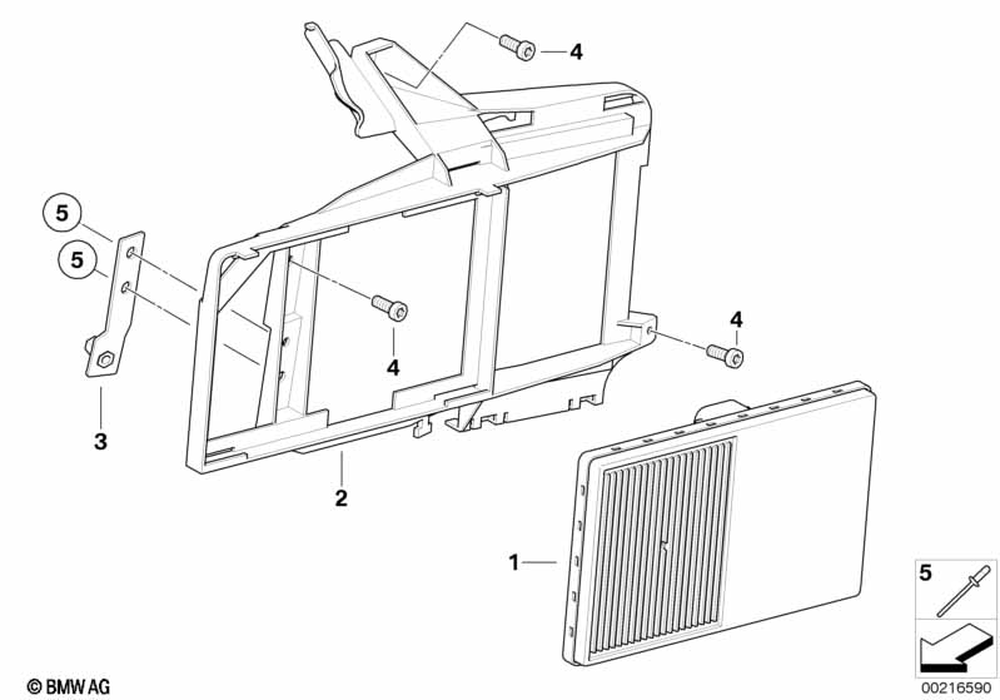 4
5
5
4
4
3
2
1
5
© BMW AG
00216590