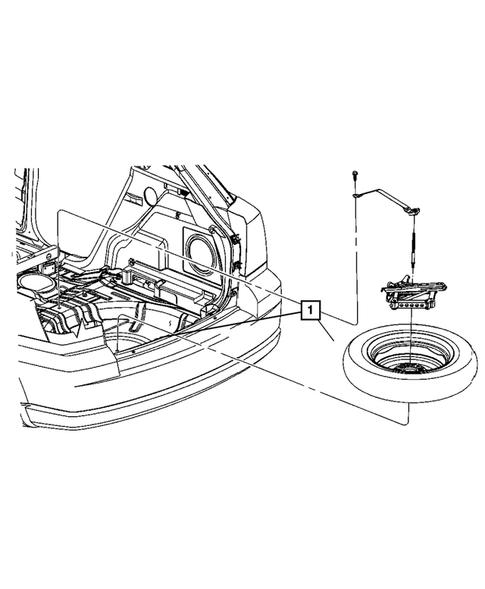 1