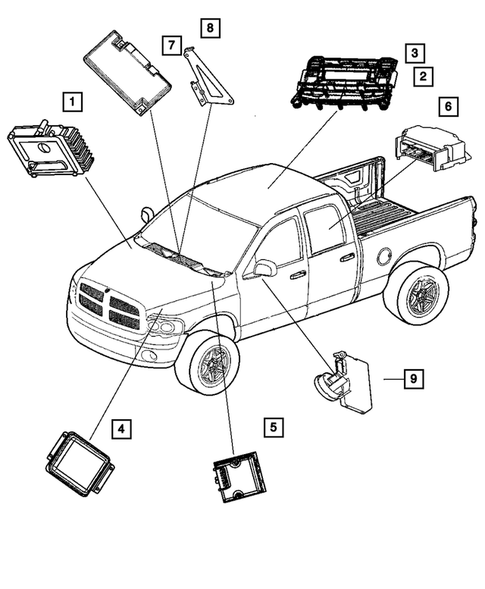 8
7
3
2
1
6
9
4
5