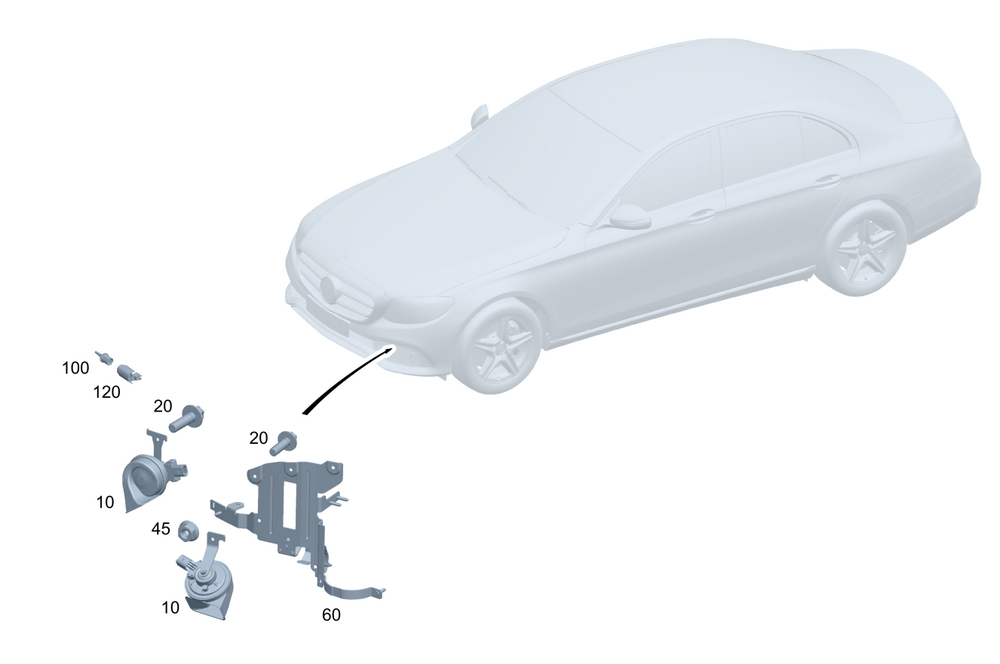 100
120
20
20
10
45
10
60