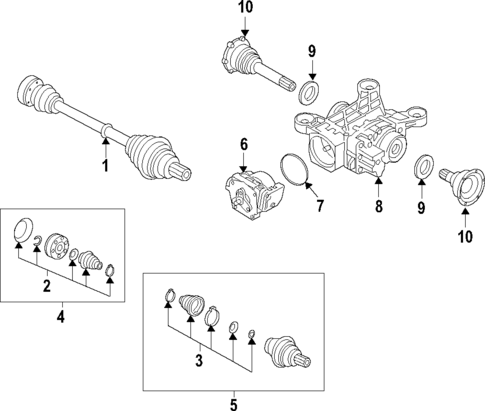 10
9
1
6
7
8
9
10
2
4
3
5