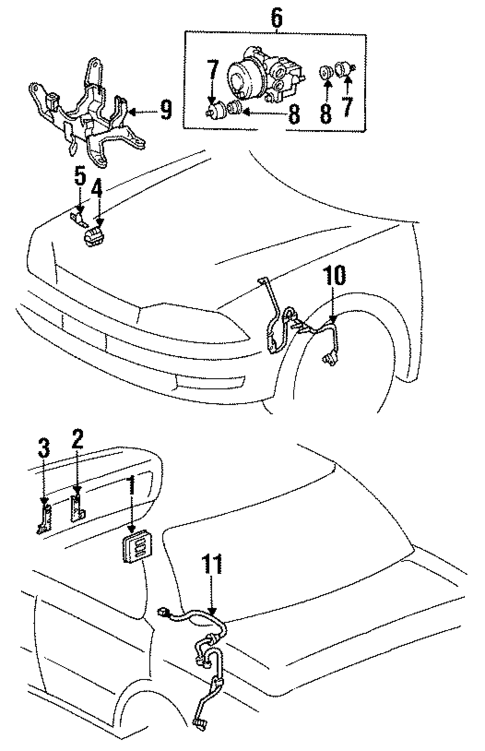 6
7
8
8
7
9
5
4
10
3
2
1
11