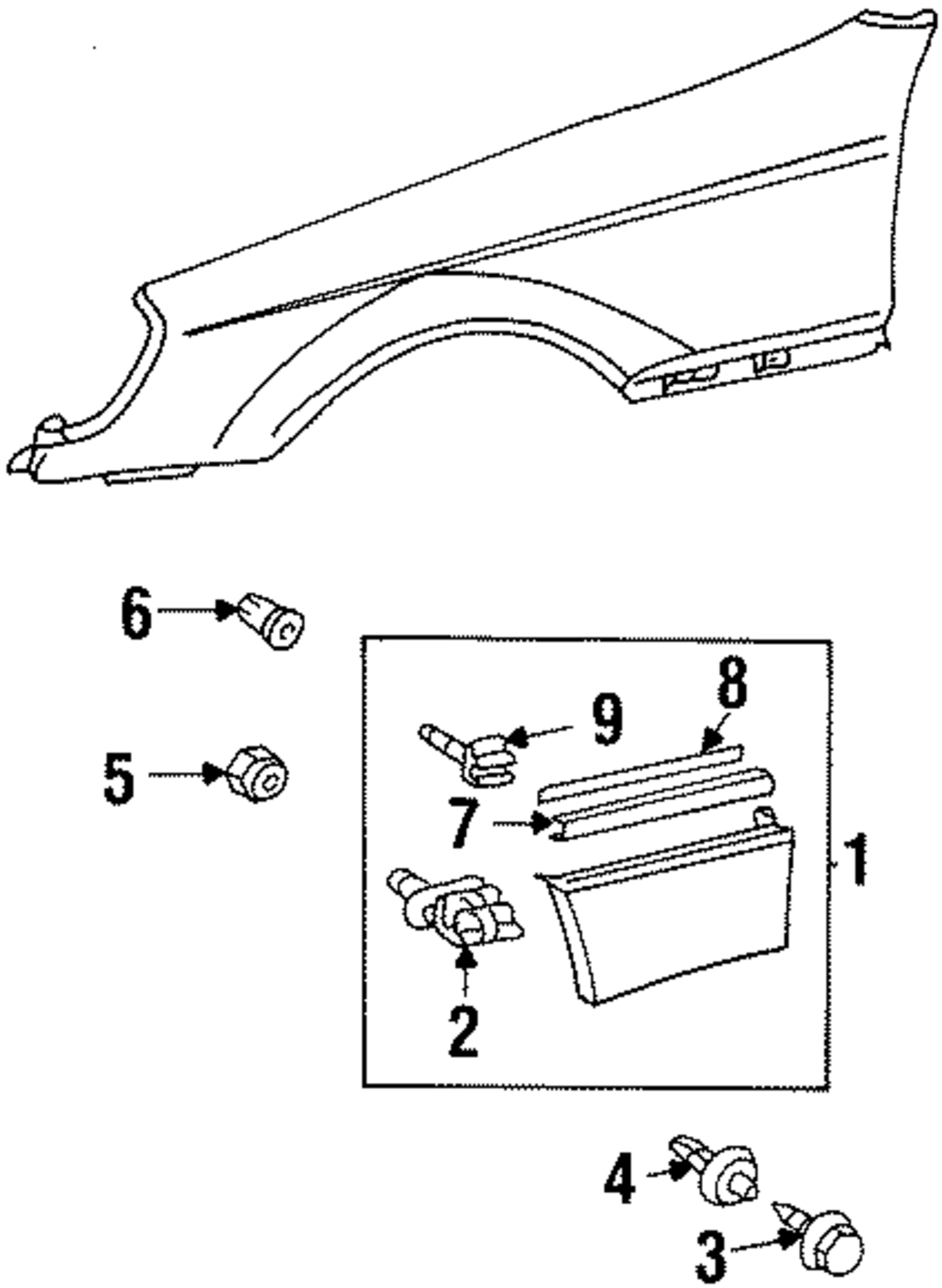 6
5
9
8
7
1
2
4
3