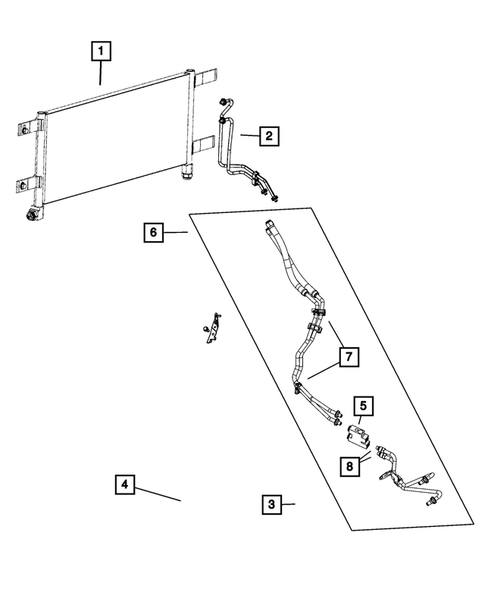 1
2
6
7
5
8
4
3