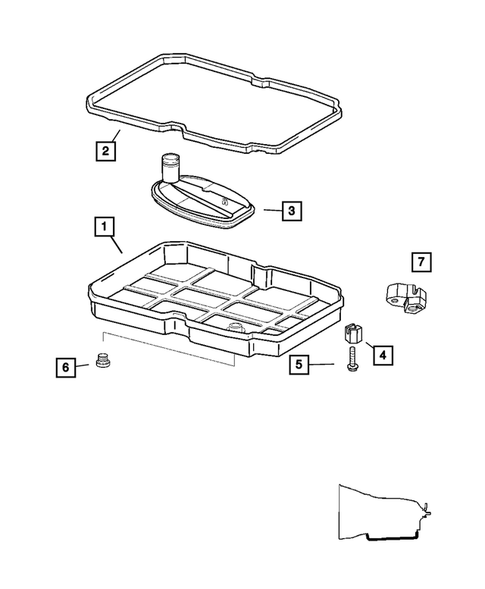 2
3
1
7
4
5
6